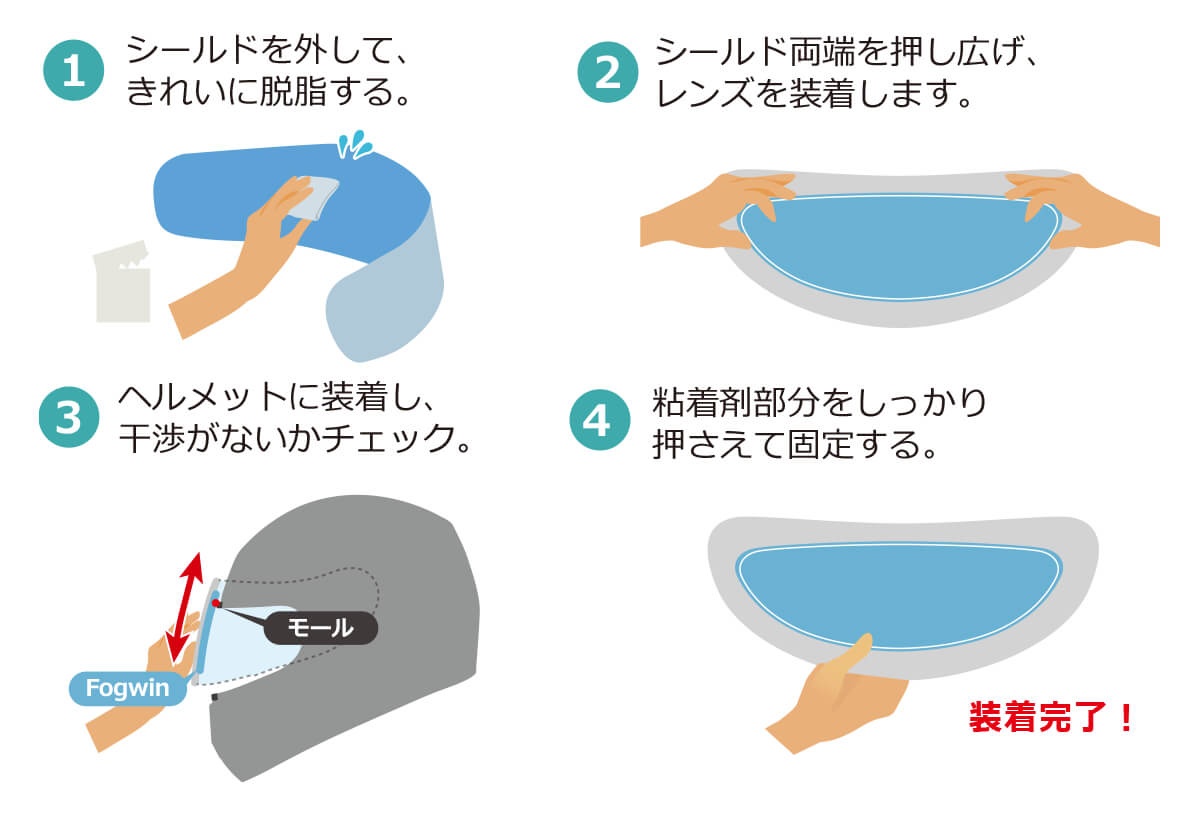 1 シールドを外して、きれいに脱脂する。

2 シールド両端を押し広げ、レンズを装着します。

3 ヘルメットに装着し、干渉がないかチェック。

モール

Fogwin

4 粘着剤部分をしっかり押さえて固定する。

装着完了！